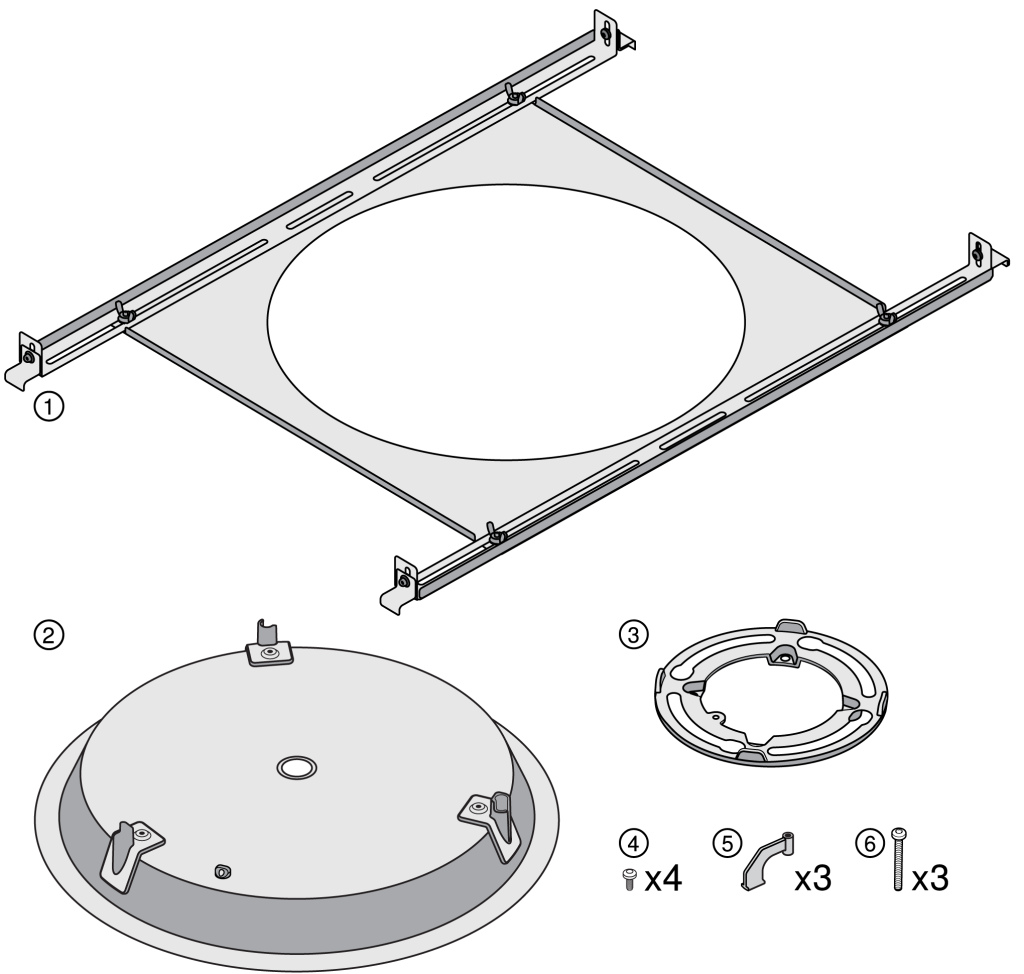 ①

②

③

④ x4 ⑤ x3 ⑥ x3